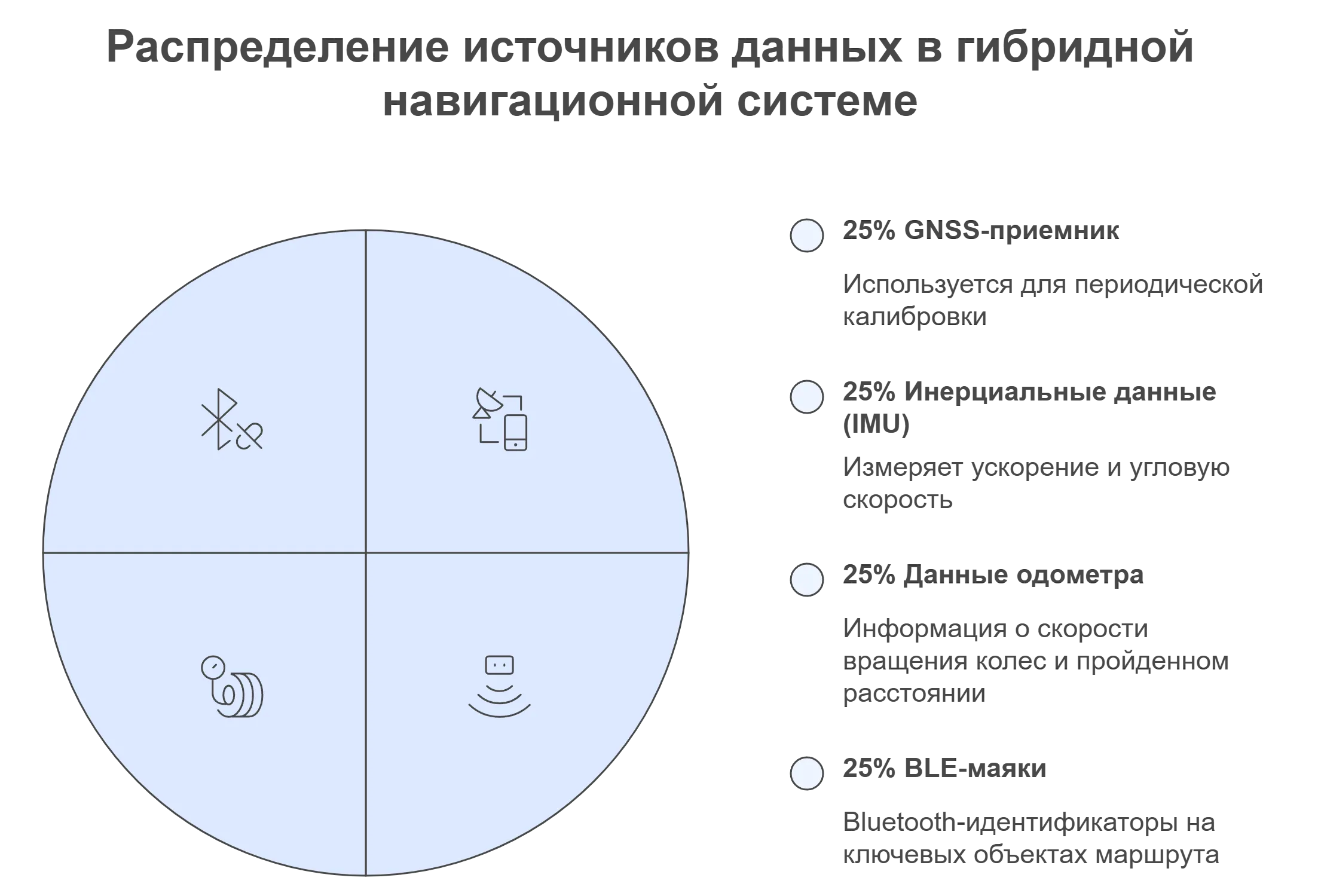 Распределение источников данных в гибридной навигационной системе

25% GNSS-приемник

Используется для периодической калибровки

25% Инерциальные данные (IMU)

Измеряет ускорение и угловую скорость

25% Данные одометра

Информация о скорости вращения колес и пройденном расстоянии

25% BLE-маяки

Bluetooth-идентификаторы на ключевых объектах маршрута